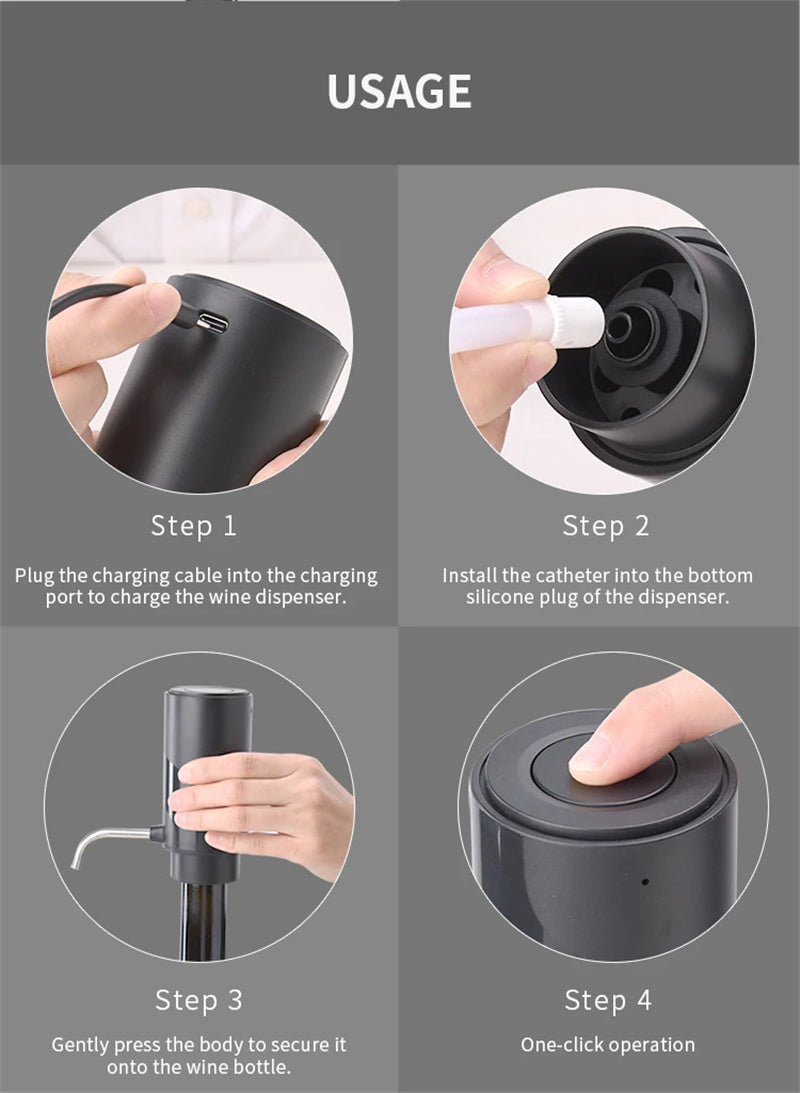 USAGE

Step 1

Plug the charging cable into the charging port to charge the wine dispenser.

Step 2

Install the catheter into the bottom silicone plug of the dispenser.

Step 3

Gently press the body to secure it onto the wine bottle.

Step 4

One-click operation